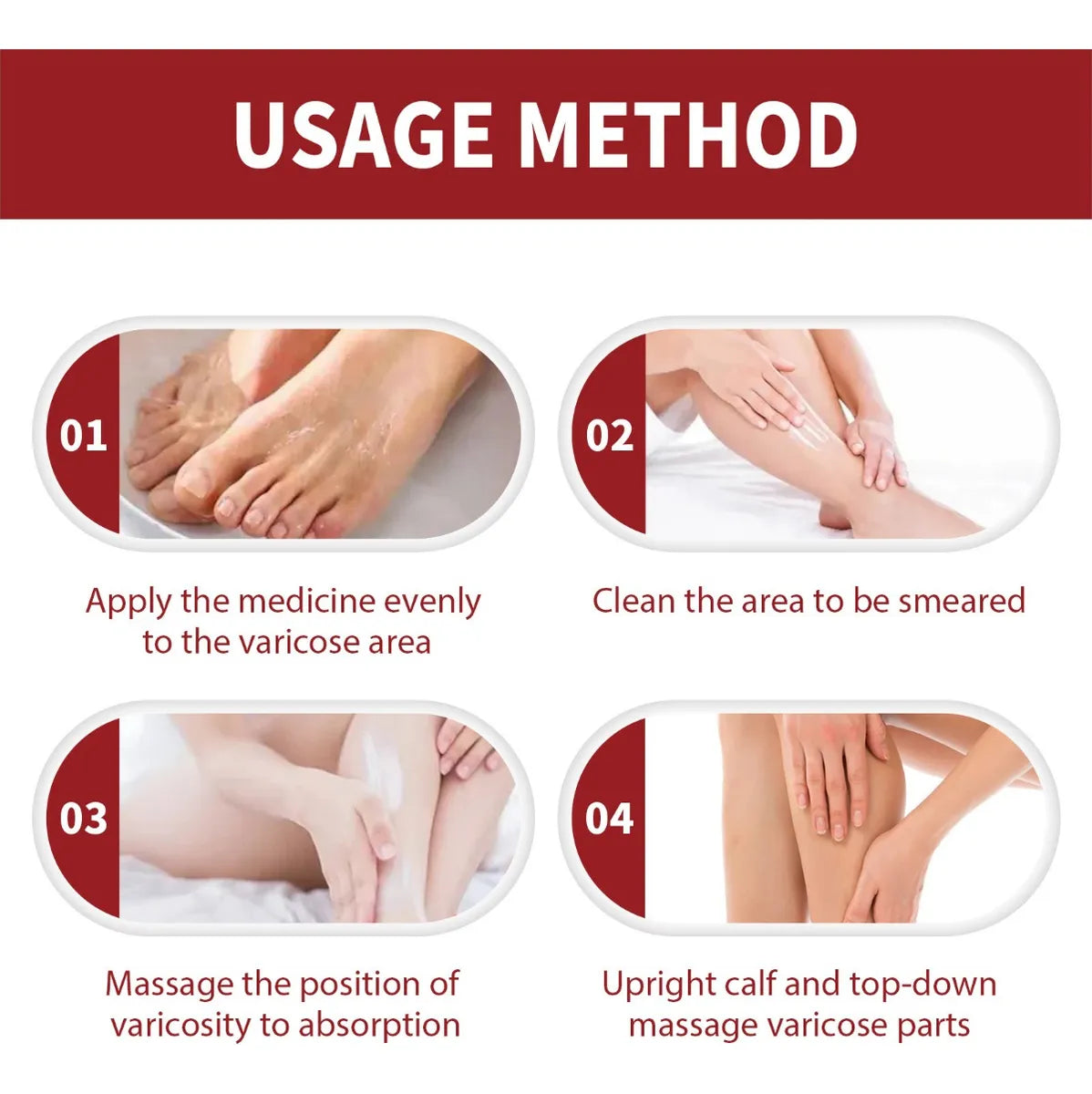 USAGE METHOD

01

Apply the medicine evenly to the varicose area

02

Clean the area to be smeared

03

Massage the position of varicosity to absorption

04

Upright calf and top-down massage varicose parts